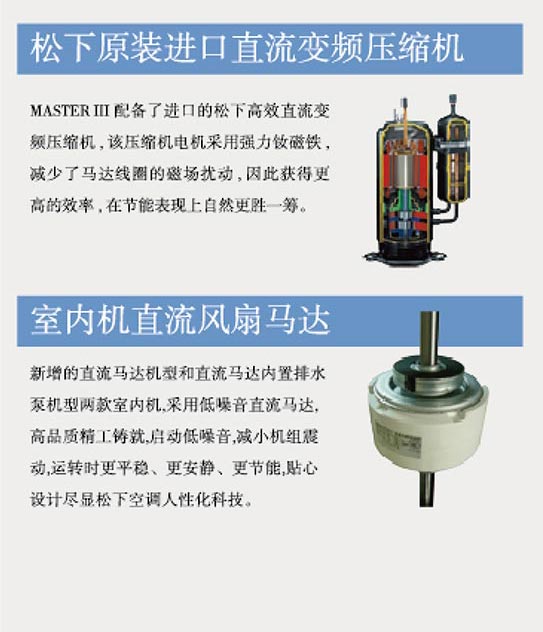 松下原装进口直流变频压缩机

MASTER III 配备了进口的松下高效直流变频压缩机，该压缩机电机采用强力钕磁铁，减少了马达线圈的磁场扰动，因此获得更高的效率，在节能表现上自然更胜一筹。

室内机直流风扇马达

新增的直流马达机型和直流马达内置排水泵机型两款室内机,采用低噪音直流马达,高品质精工铸就,启动低噪音,减小机组震动,运转时更平稳、更安静、更节能,贴心设计尽显松下空调人性化科技。